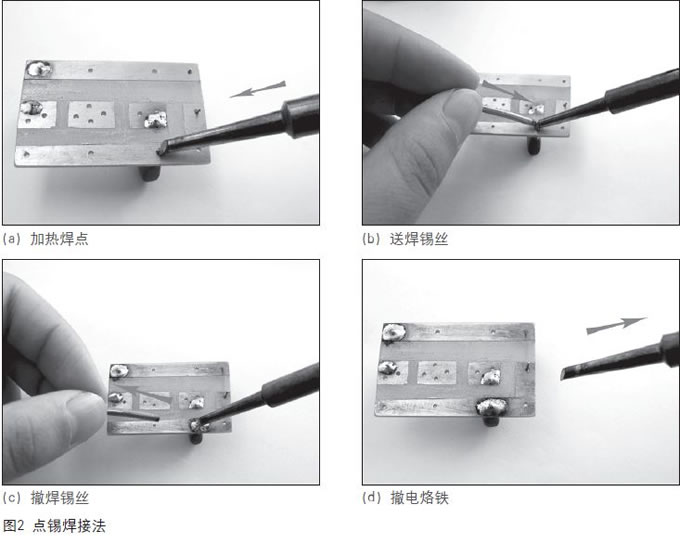 (a) 加热焊点

(b) 送焊锡丝

(c) 撤焊锡丝

(d) 撤电烙铁

图2 点锡焊接法