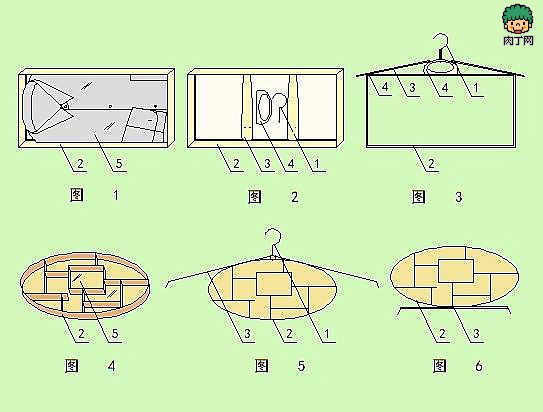 肉丁网

2 5
图 1

2 3 4 1
图 2

4 3 4 1
2
图 3

2 5
图 4

3 2 1
图 5

2 3
图 6