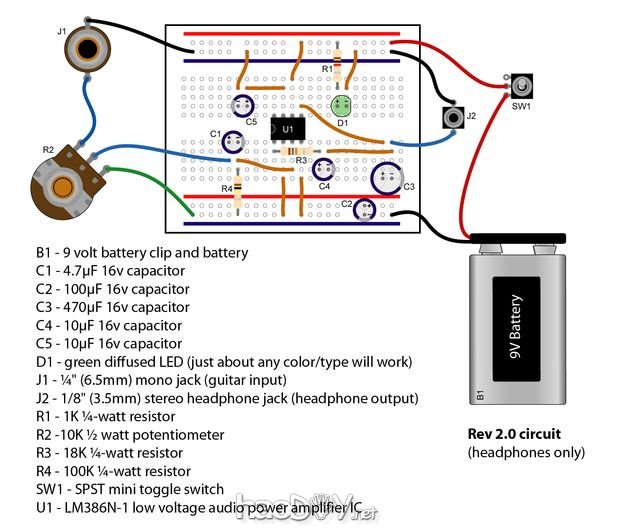 J1

R2

R1

C5

U1

D1

C1

R3

C4

C3

R4

C2

J2

SW1

9V Battery

B1

B1 - 9 volt battery clip and battery
C1 - 4.7µF 16v capacitor
C2 - 100µF 16v capacitor
C3 - 470µF 16v capacitor
C4 - 10µF 16v capacitor
C5 - 10µF 16v capacitor
D1 - green diffused LED (just about any color/type will work)
J1 - ¼" (6.5mm) mono jack (guitar input)
J2 - 1/8" (3.5mm) stereo headphone jack (headphone output)
R1 - 1K ¼-watt resistor
R2 -10K ½ watt potentiometer
R3 - 18K ¼-watt resistor
R4 - 100K ¼-watt resistor
SW1 - SPST mini toggle switch
U1 - LM386N-1 low voltage audio power amplifier IC

Rev 2.0 circuit
(headphones only)

hacDIY.net